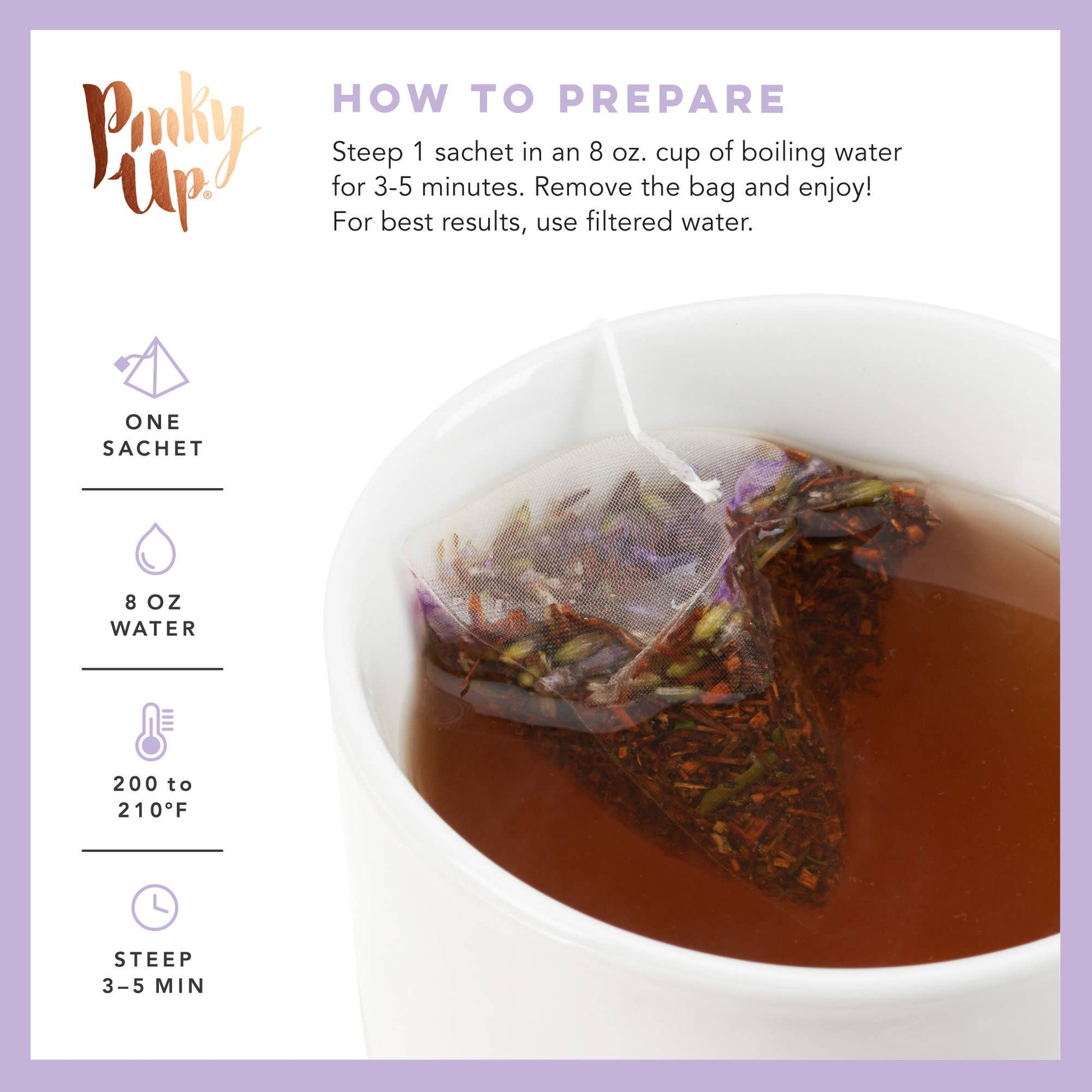 Pinky Up®

HOW TO PREPARE

Steep 1 sachet in an 8 oz. cup of boiling water for 3-5 minutes. Remove the bag and enjoy! For best results, use filtered water.

ONE SACHET

8 OZ WATER

200 to 210°F

STEEP 3–5 MIN