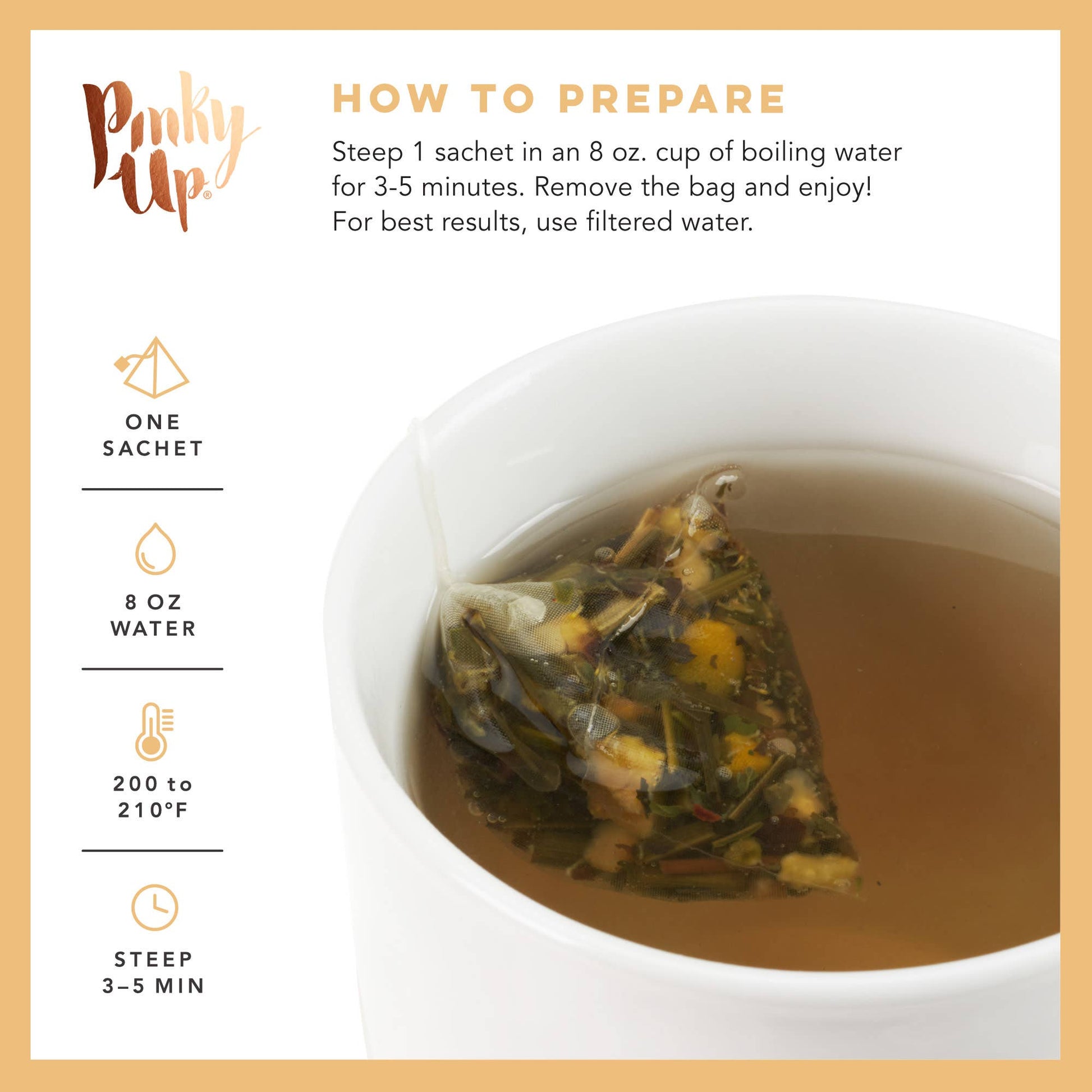 Pinky Up®

HOW TO PREPARE

Steep 1 sachet in an 8 oz. cup of boiling water for 3-5 minutes. Remove the bag and enjoy! For best results, use filtered water.

ONE SACHET

8 OZ WATER

200 to 210°F

STEEP 3–5 MIN