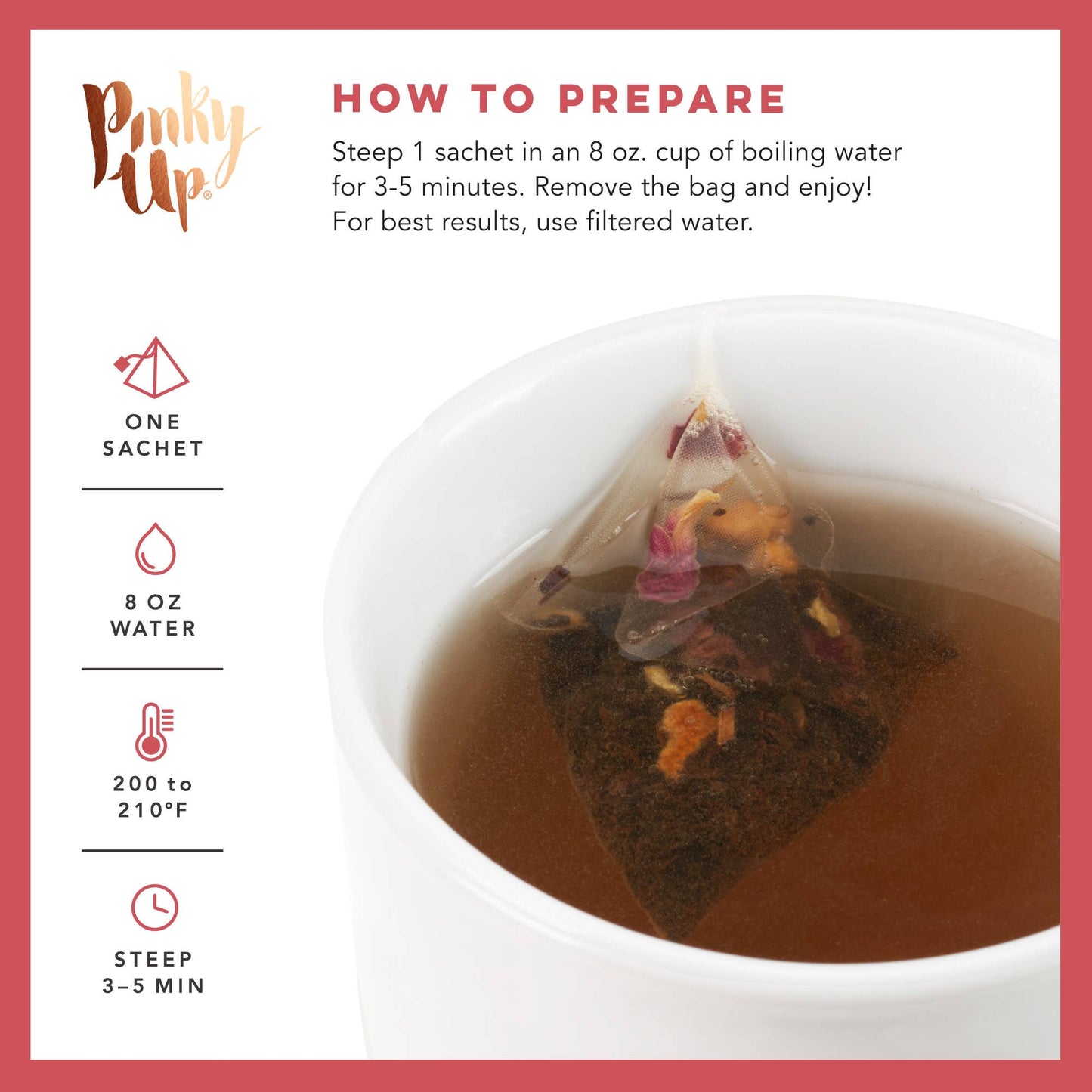 Pinky Up®

HOW TO PREPARE

Steep 1 sachet in an 8 oz. cup of boiling water for 3-5 minutes. Remove the bag and enjoy! For best results, use filtered water.

ONE SACHET

8 OZ WATER

200 to 210°F

STEEP 3–5 MIN