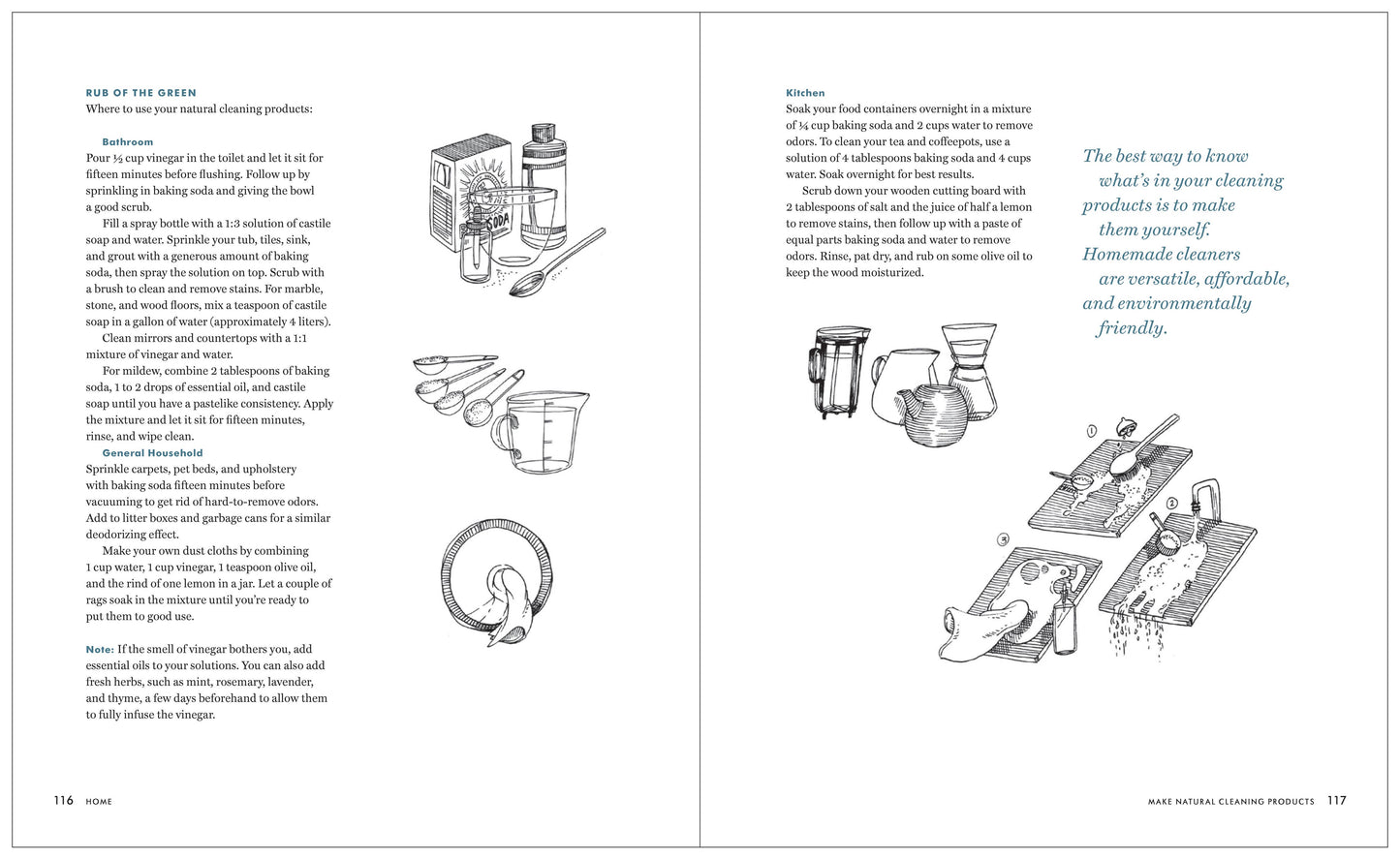 RUB OF THE GREEN
Where to use your natural cleaning products:

Bathroom
Pour ½ cup vinegar in the toilet and let it sit for fifteen minutes before flushing. Follow up by sprinkling in baking soda and giving the bowl a good scrub.

Fill a spray bottle with a 1:3 solution of castile soap and water. Sprinkle your tub, tiles, sink, and grout with a generous amount of baking soda, then spray the solution on top. Scrub with a brush to clean and remove stains. For marble, stone, and wood floors, mix a teaspoon of castile soap in a gallon of water (approximately 4 liters).

Clean mirrors and countertops with a 1:1 mixture of vinegar and water.

For mildew, combine 2 tablespoons of baking soda, 1 to 2 drops of essential oil, and castile soap until you have a pastelike consistency. Apply the mixture and let it sit for fifteen minutes, rinse, and wipe clean.

General Household
Sprinkle carpets, pet beds, and upholstery with baking soda fifteen minutes before vacuuming to get rid of hard-to-remove odors. Add to litter boxes and garbage cans for a similar deodorizing effect.

Make your own dust cloths by combining 1 cup water, 1 cup vinegar, 1 teaspoon olive oil, and the rind of one lemon in a jar. Let a couple of rags soak in the mixture until you're ready to put them to good use.

Note: If the smell of vinegar bothers you, add essential oils to your solutions. You can also add fresh herbs, such as mint, rosemary, lavender, and thyme, a few days beforehand to allow them to fully infuse the vinegar.

SODA

116 HOME

Kitchen
Soak your food containers overnight in a mixture of ¼ cup baking soda and 2 cups water to remove odors. To clean your tea and coffeepots, use a solution of 4 tablespoons baking soda and 4 cups water. Soak overnight for best results.

Scrub down your wooden cutting board with 2 tablespoons of salt and the juice of half a lemon to remove stains, then follow up with a paste of equal parts baking soda and water to remove odors. Rinse, pat dry, and rub on some olive oil to keep the wood moisturized.

The best way to know what's in your cleaning products is to make them yourself. Homemade cleaners are versatile, affordable, and environmentally friendly.

①
②
③

MAKE NATURAL CLEANING PRODUCTS 117